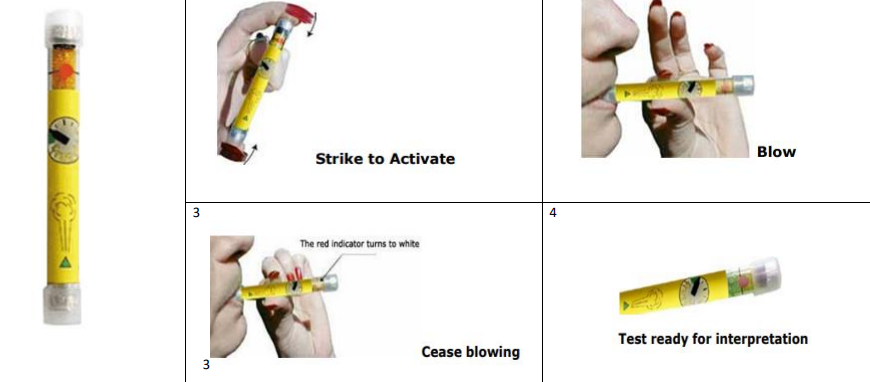 Strike to Activate

Blow

3

The red indicator turns to white

Cease blowing

3

4

Test ready for interpretation